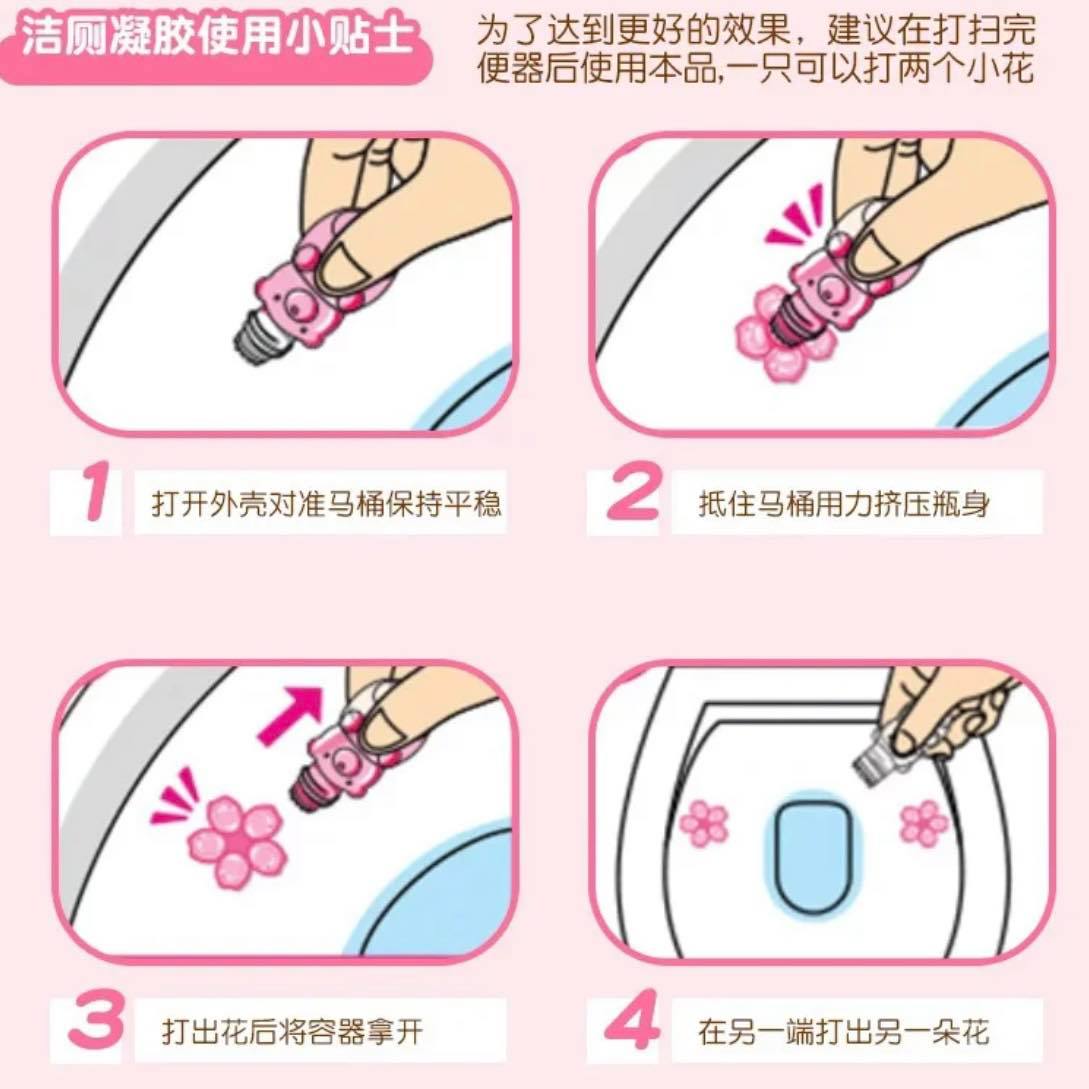 洁厕凝胶使用小贴士

为了达到更好的效果，建议在打扫完便器后使用本品,一只可以打两个小花

1 打开外壳对准马桶保持平稳

2 抵住马桶用力挤压瓶身

3 打出花后将容器拿开

4 在另一端打出另一朵花