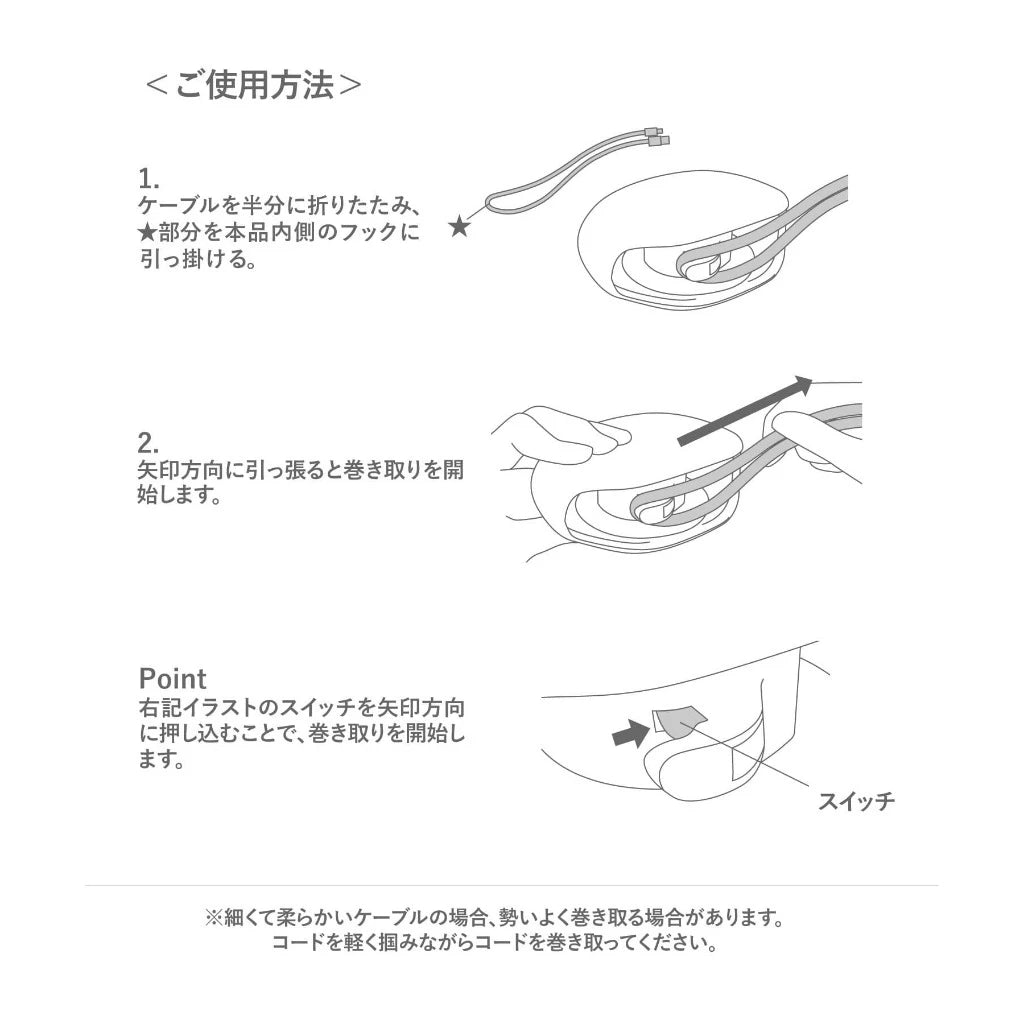 ＜ご使用方法＞

1.
ケーブルを半分に折りたたみ、★部分を本品内側のフックに引っ掛ける。

★

2.
矢印方向に引っ張ると巻き取りを開始します。

Point
右記イラストのスイッチを矢印方向に押し込むことで、巻き取りを開始します。

スイッチ

※細くて柔らかいケーブルの場合、勢いよく巻き取る場合があります。
コードを軽く掴みながらコードを巻き取ってください。