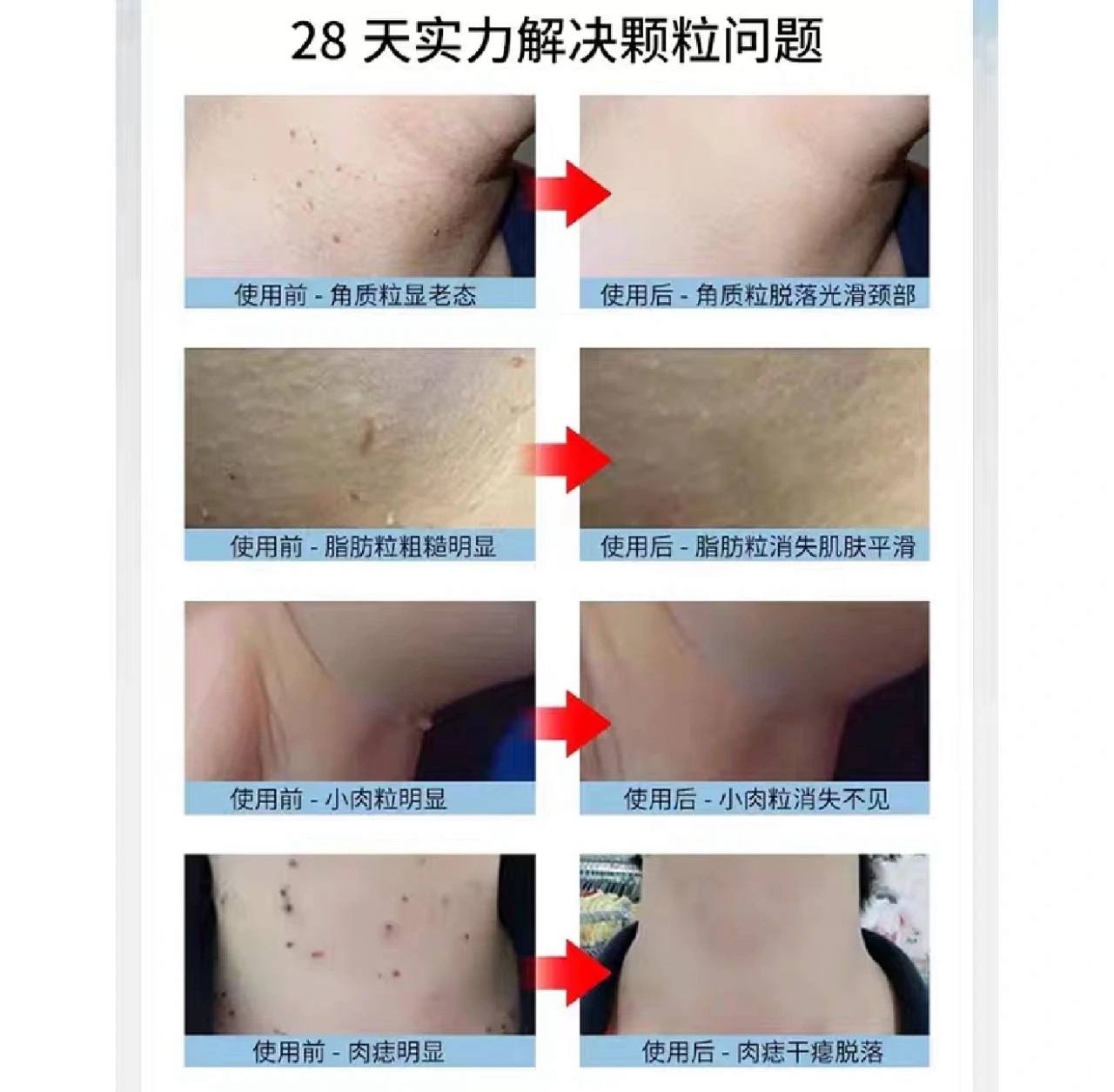 28 天实力解决颗粒问题

使用前 - 角质粒显老态

使用后 - 角质粒脱落光滑颈部

使用前 - 脂肪粒粗糙明显

使用后 - 脂肪粒消失肌肤平滑

使用前 - 小肉粒明显

使用后 - 小肉粒消失不见

使用前 - 肉痣明显

使用后 - 肉痣干瘪脱落