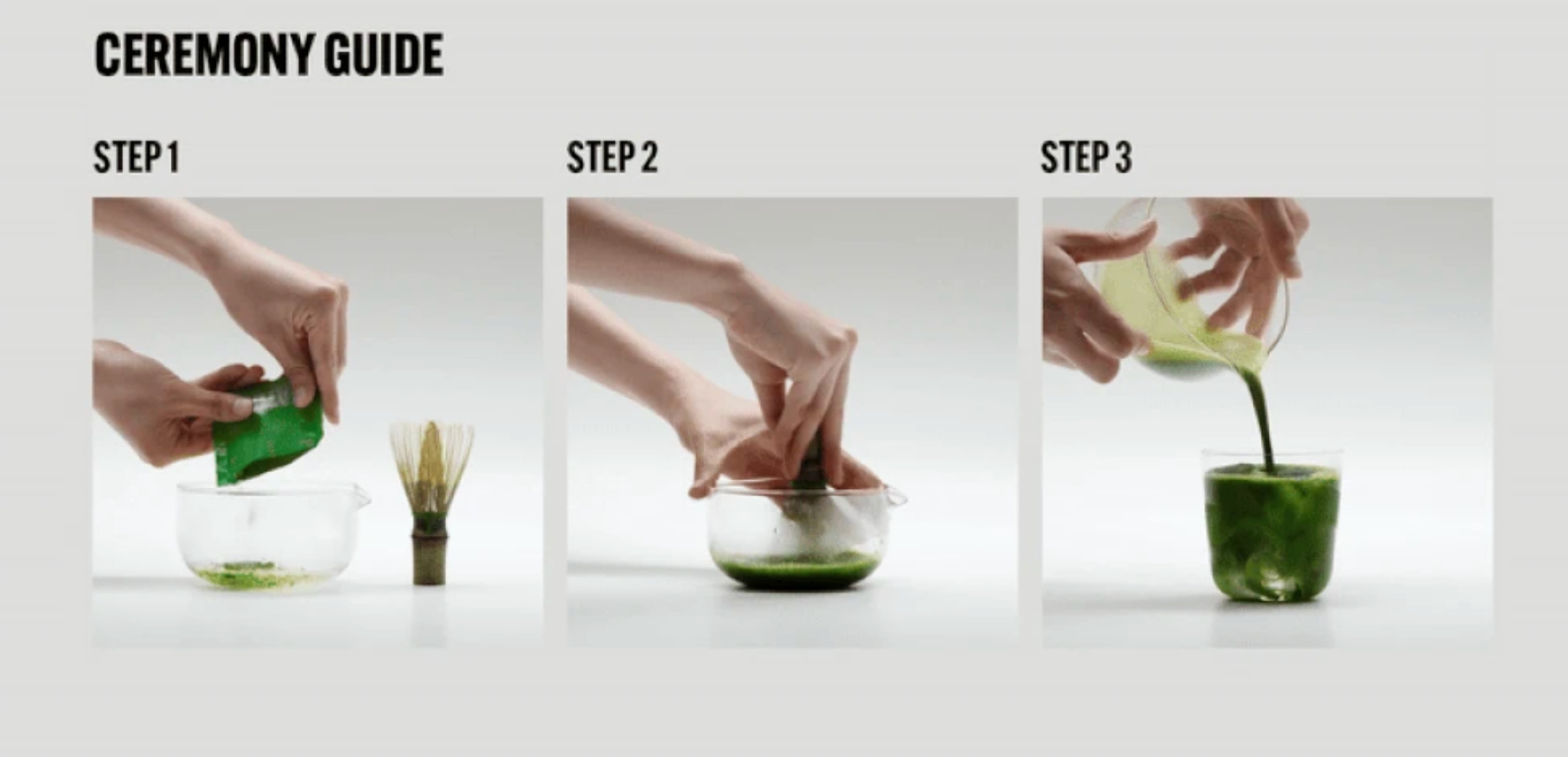 CEREMONY GUIDE

STEP 1

STEP 2

STEP 3