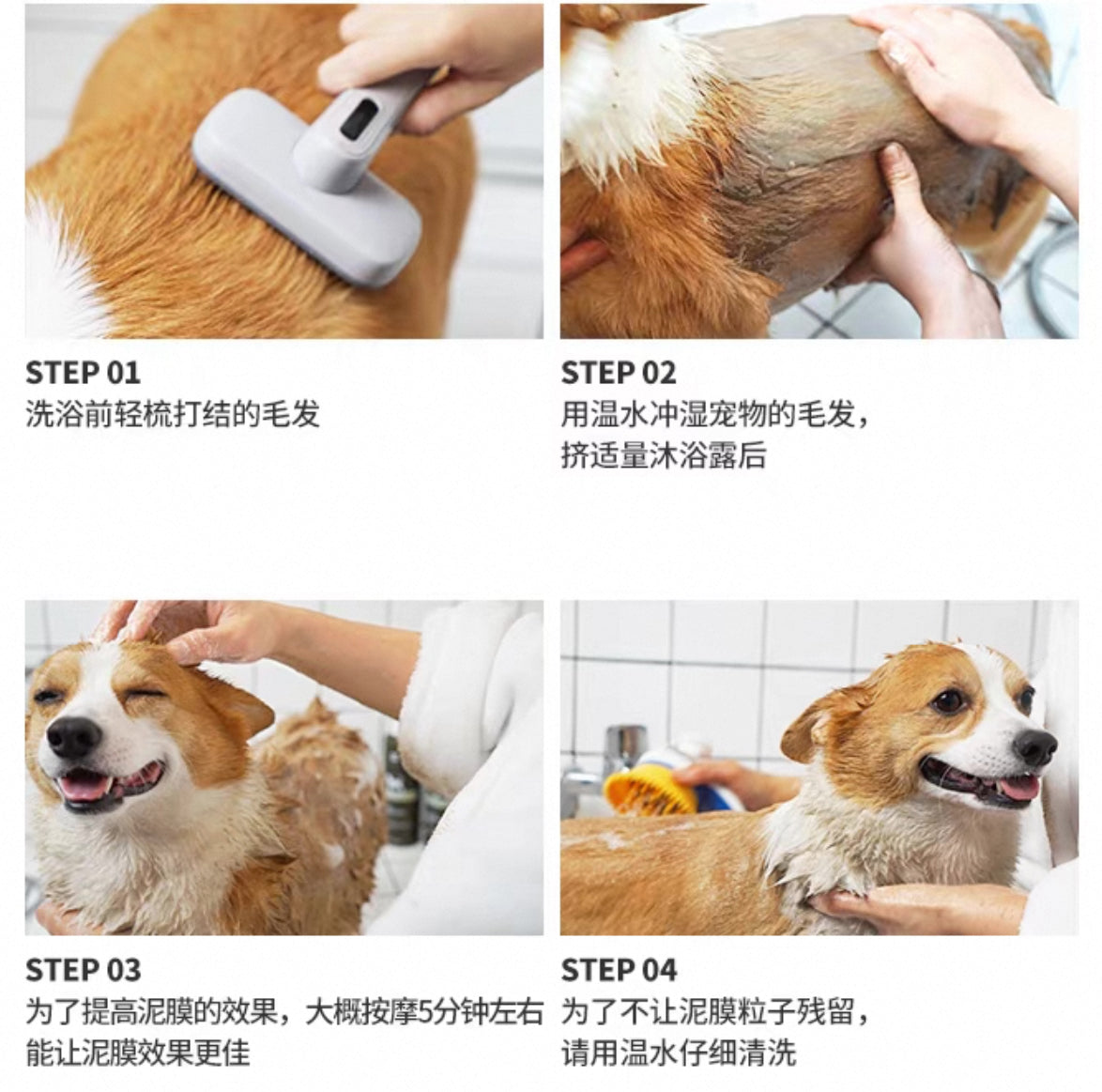 STEP 01
洗浴前轻梳打结的毛发

STEP 02
用温水冲湿宠物的毛发，挤适量沐浴露后

STEP 03
为了提高泥膜的效果，大概按摩5分钟左右能让泥膜效果更佳

STEP 04
为了不让泥膜粒子残留，请用温水仔细清洗