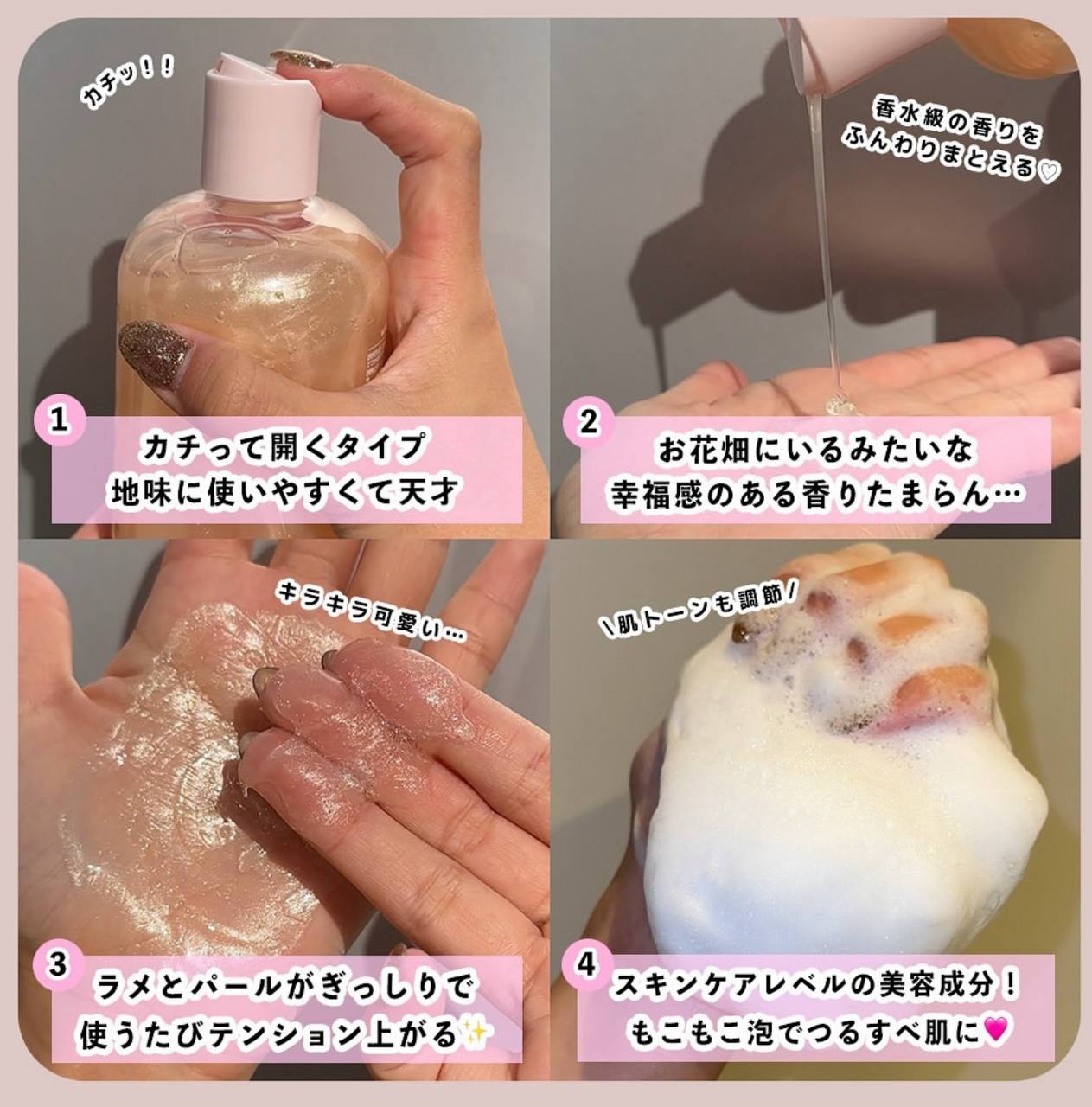 カチッ!!

1
カチって開くタイプ
地味に使いやすくて天才

香水級の香りを
ふんわりまとえる♡

2
お花畑にいるみたいな
幸福感のある香りたまらん…

キラキラ可愛い…

3
ラメとパールがぎっしりで
使うたびテンション上がる✨

\肌トーンも調節/

4
スキンケアレベルの美容成分!
もこもこ泡でつるすべ肌に💗