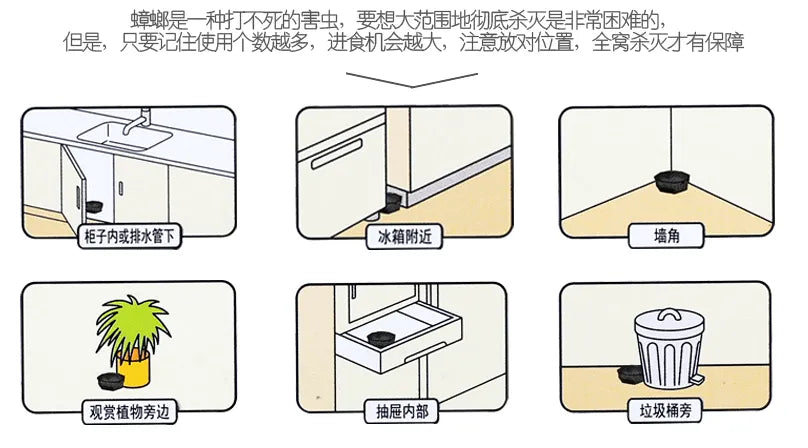 蟑螂是一种打不死的害虫，要想大范围地彻底杀灭是非常困难的，
但是，只要记住使用个数越多，进食机会越大，注意放对位置，全窝杀灭才有保障

柜子内或排水管下

冰箱附近

墙角

观赏植物旁边

抽屉内部

垃圾桶旁