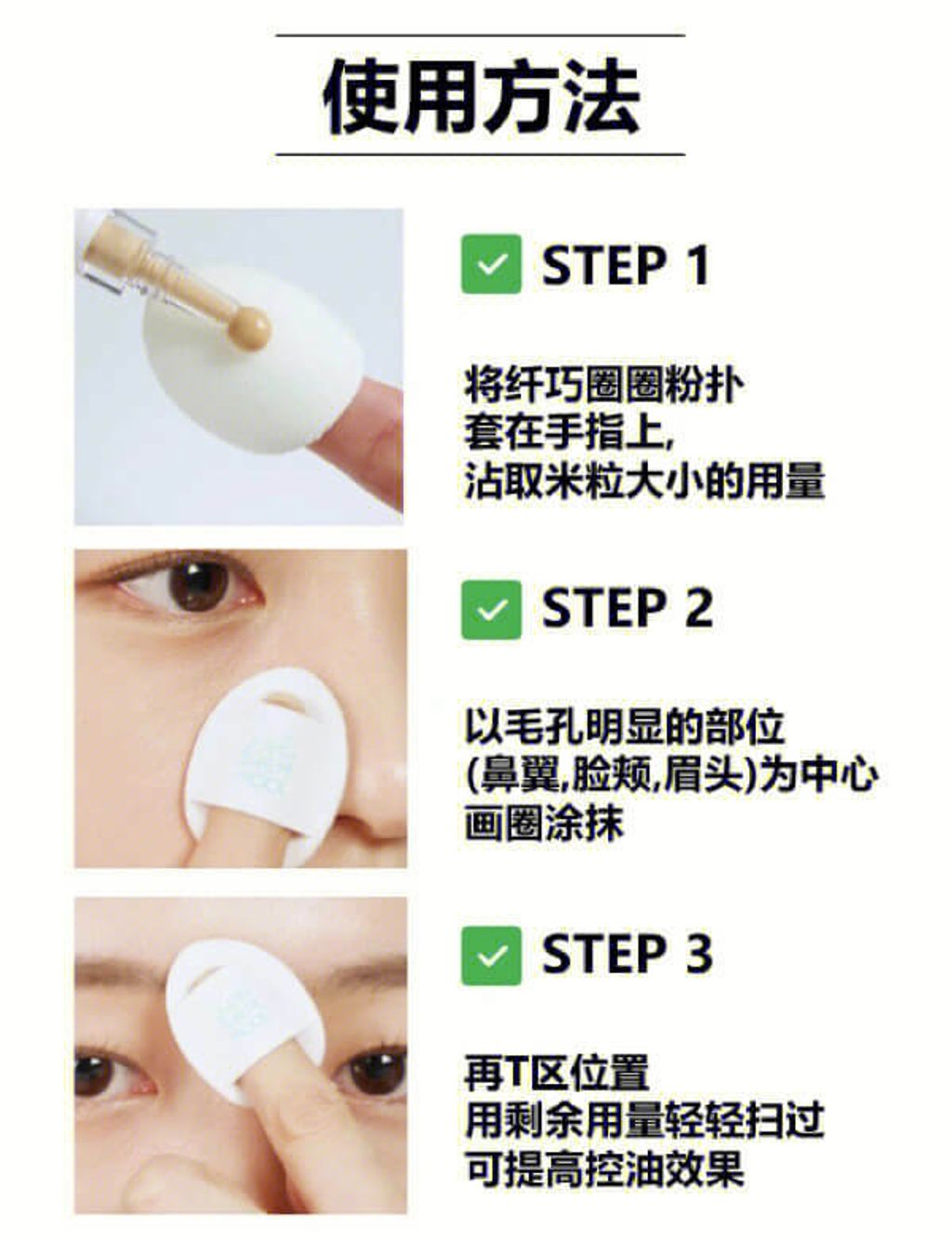 使用方法

STEP 1

将纤巧圈圈粉扑
套在手指上,
沾取米粒大小的用量

STEP 2

以毛孔明显的部位
(鼻翼,脸颊,眉头)为中心
画圈涂抹

STEP 3

再T区位置
用剩余用量轻轻扫过
可提高控油效果