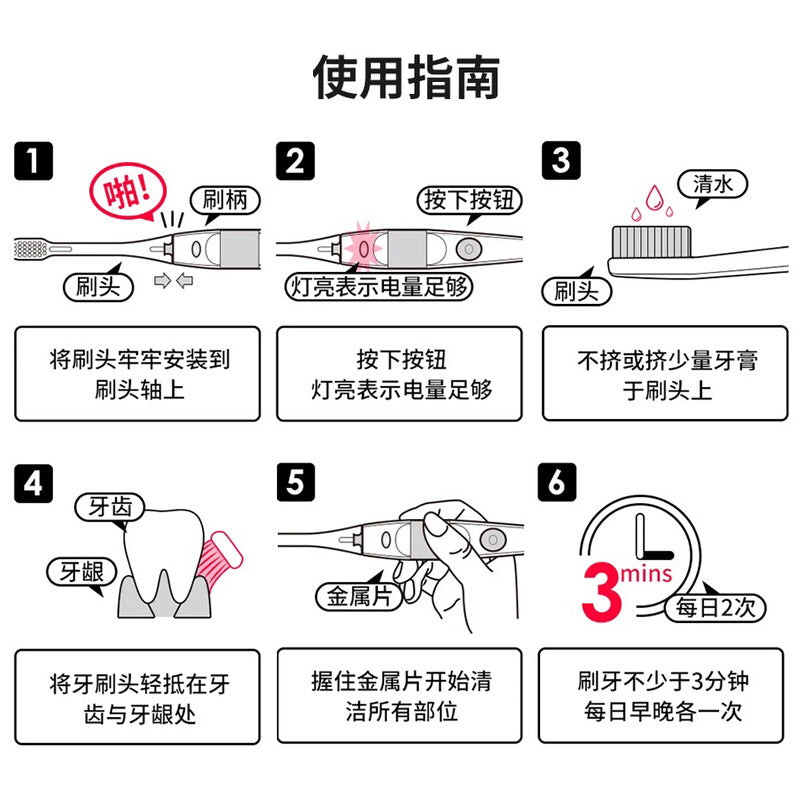 使用指南

1

啪!

刷柄

刷头

将刷头牢牢安装到刷头轴上

2

按下按钮

灯亮表示电量足够

按下按钮
灯亮表示电量足够

3

清水

刷头

不挤或挤少量牙膏于刷头上

4

牙齿

牙龈

将牙刷头轻抵在牙齿与牙龈处

5

金属片

握住金属片开始清洁所有部位

6

3 mins

每日2次

刷牙不少于3分钟
每日早晚各一次